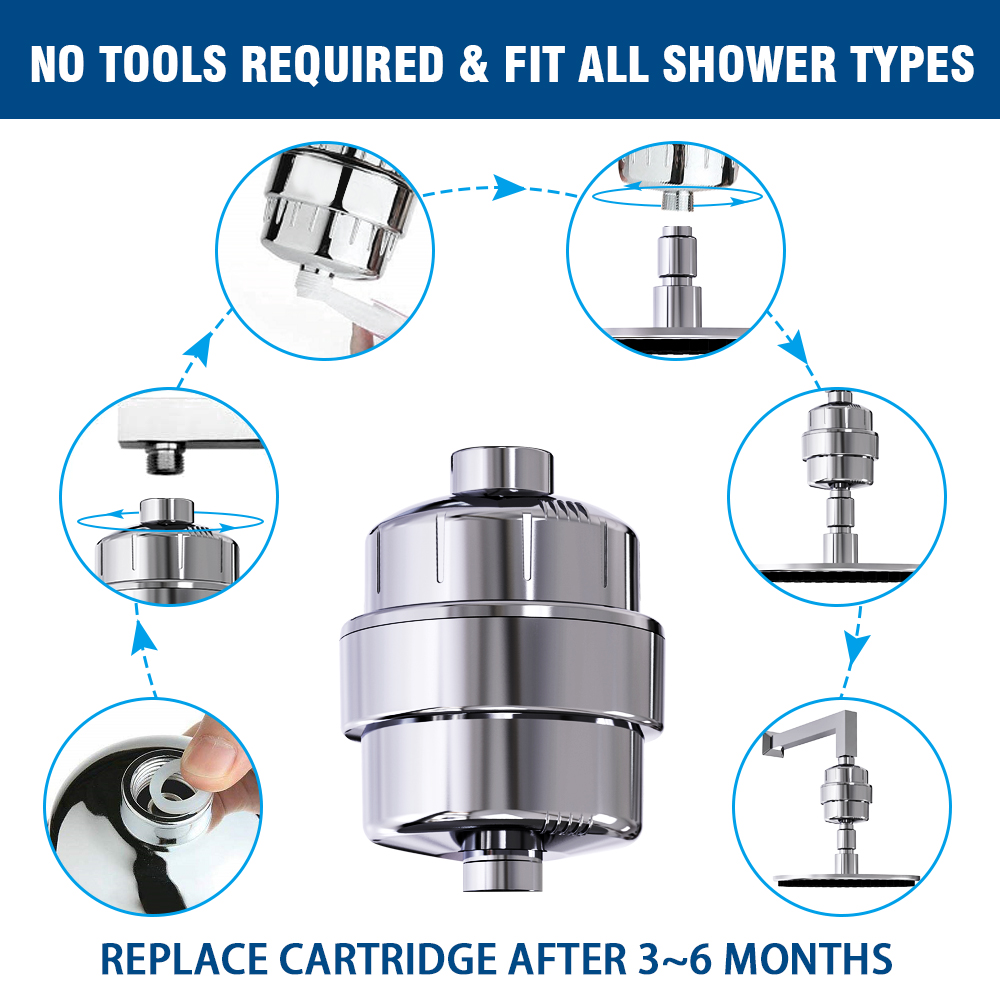 NO TOOLS REQUIRED & FIT ALL SHOWER TYPES

REPLACE CARTRIDGE AFTER 3~6 MONTHS