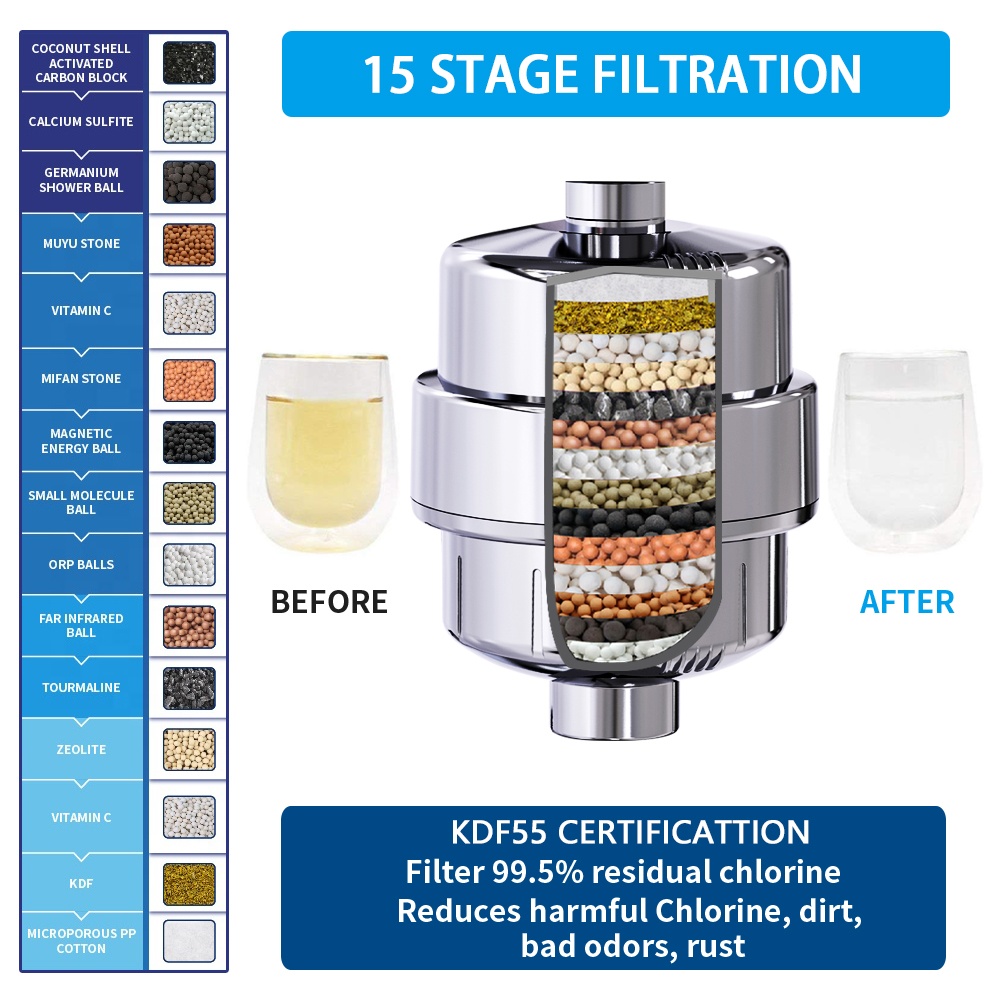 COCONUT SHELL ACTIVATED CARBON BLOCK

CALCIUM SULFITE

GERMANIUM SHOWER BALL

MUYU STONE

VITAMIN C

MIFAN STONE

MAGNETIC ENERGY BALL

SMALL MOLECULE BALL

ORP BALLS

FAR INFRARED BALL

TOURMALINE

ZEOLITE

VITAMIN C

KDF

MICROPOROUS PP COTTON

15 STAGE FILTRATION

BEFORE

AFTER

KDF55 CERTIFICATTION
Filter 99.5% residual chlorine
Reduces harmful Chlorine, dirt, bad odors, rust